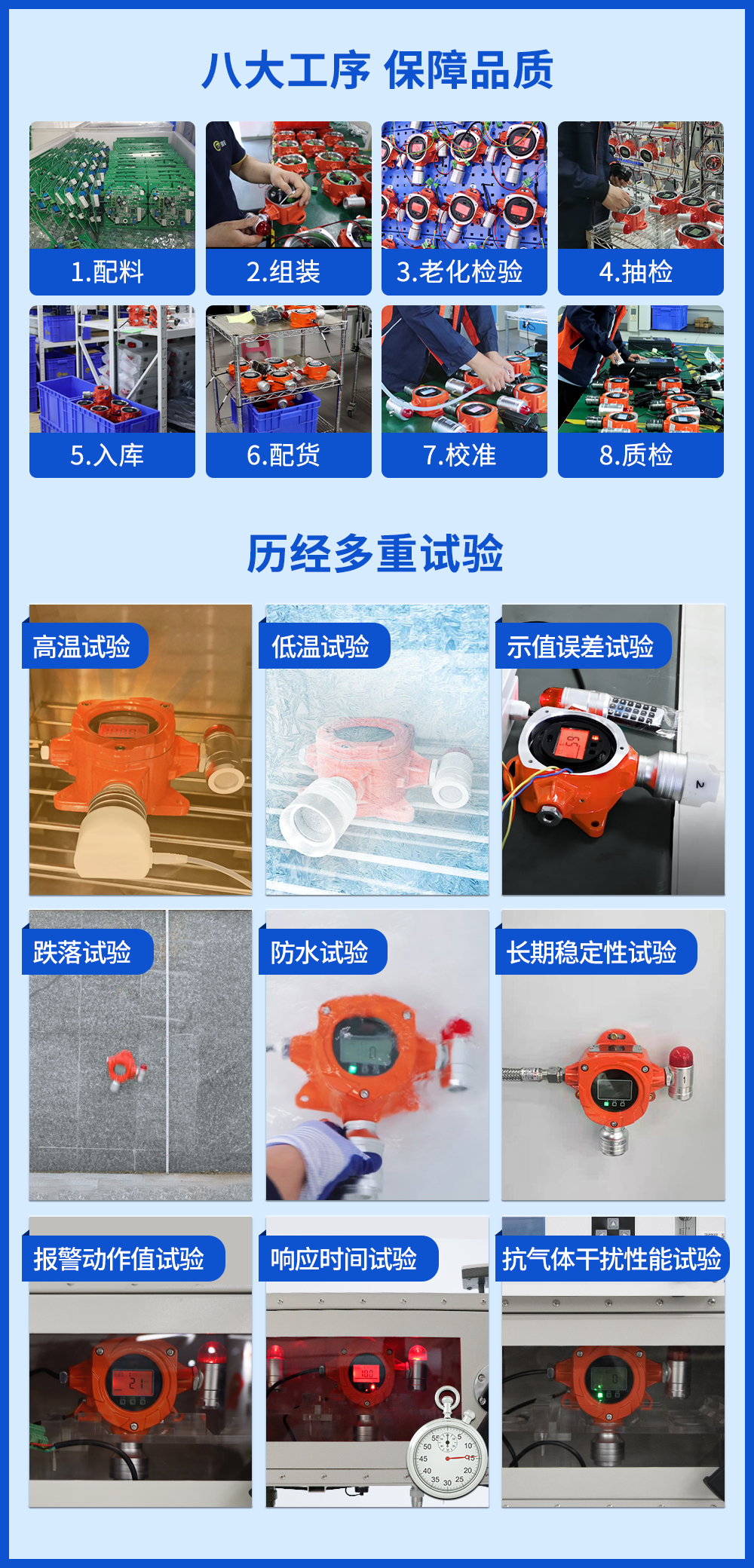 八大工序 保障品质

1.配料

2.组装

3.老化检验

4.抽检

5.入库

6.配货

7.校准

8.质检

历经多重试验

高温试验

低温试验

示值误差试验

跌落试验

防水试验

长期稳定性试验

报警动作值试验

响应时间试验

抗气体干扰性能试验