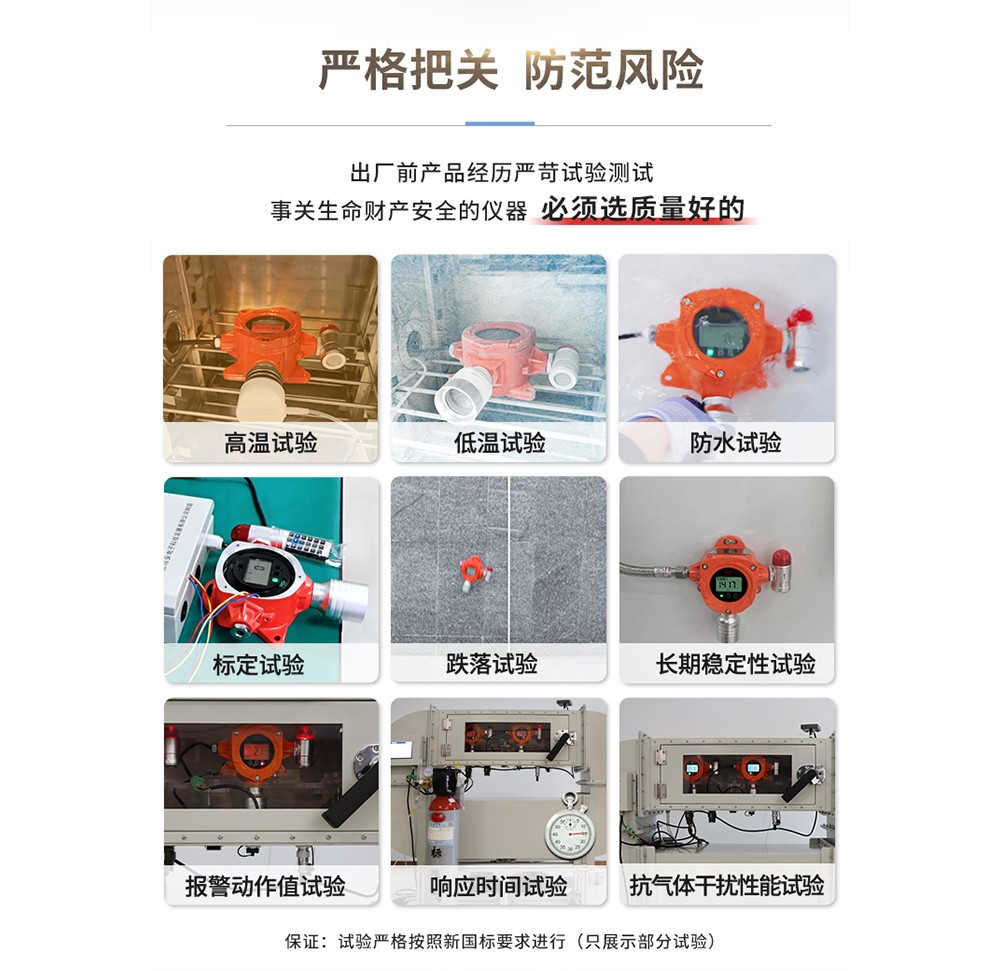 严格把关 防范风险

出厂前产品经历严苛试验测试
事关生命财产安全的仪器 必须选质量好的

高温试验

低温试验

防水试验

标定试验

跌落试验

长期稳定性试验

报警动作值试验

响应时间试验

抗气体干扰性能试验

保证：试验严格按照新国标要求进行（只展示部分试验）