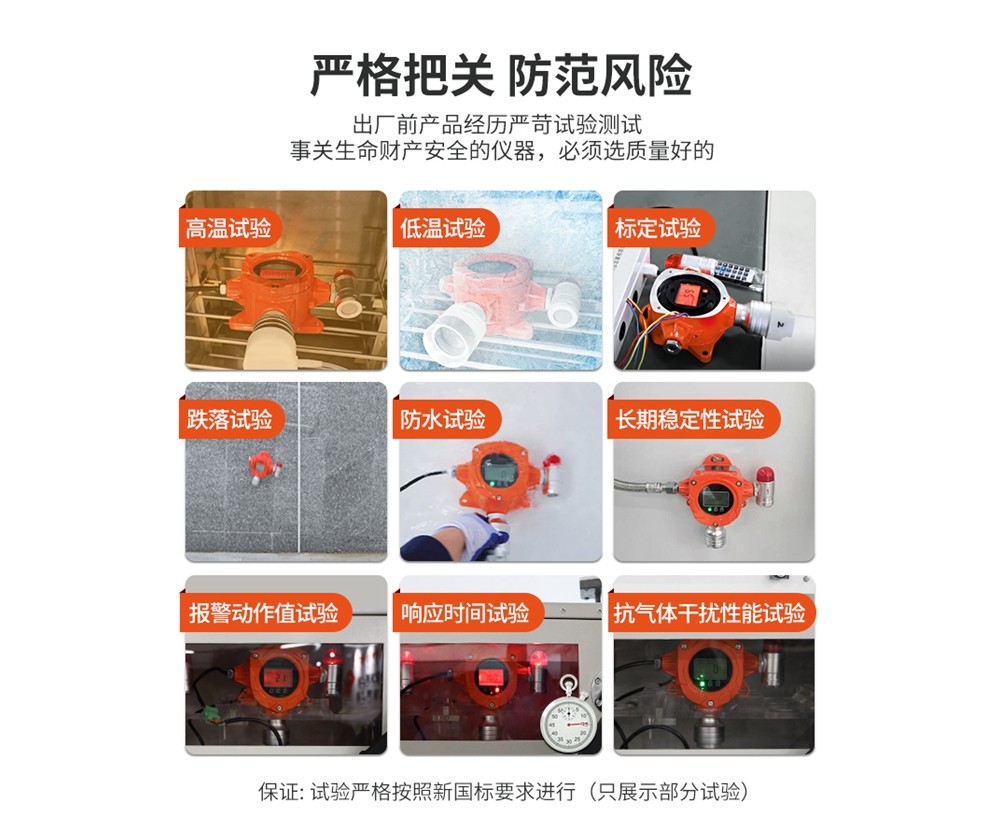 严格把关 防范风险

出厂前产品经历严苛试验测试
事关生命财产安全的仪器，必须选质量好的

高温试验

低温试验

标定试验

跌落试验

防水试验

长期稳定性试验

报警动作值试验

响应时间试验

抗气体干扰性能试验

保证: 试验严格按照新国标要求进行（只展示部分试验）