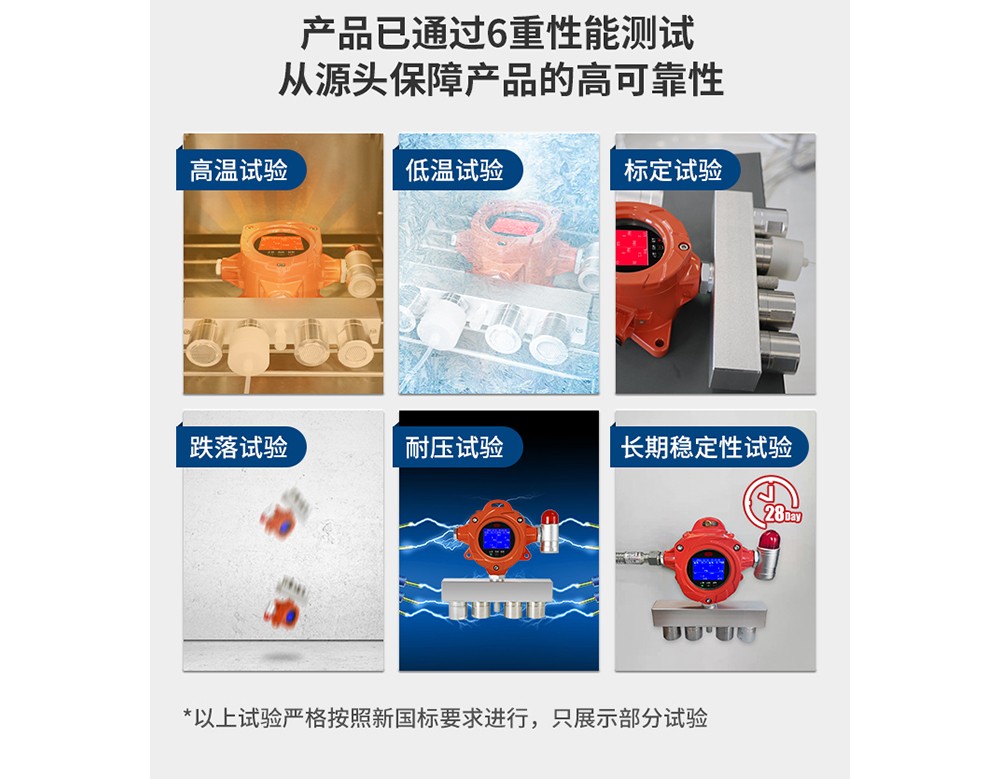 产品已通过6重性能测试
从源头保障产品的高可靠性

高温试验

低温试验

标定试验

跌落试验

耐压试验

长期稳定性试验

28Day

*以上试验严格按照新国标要求进行，只展示部分试验