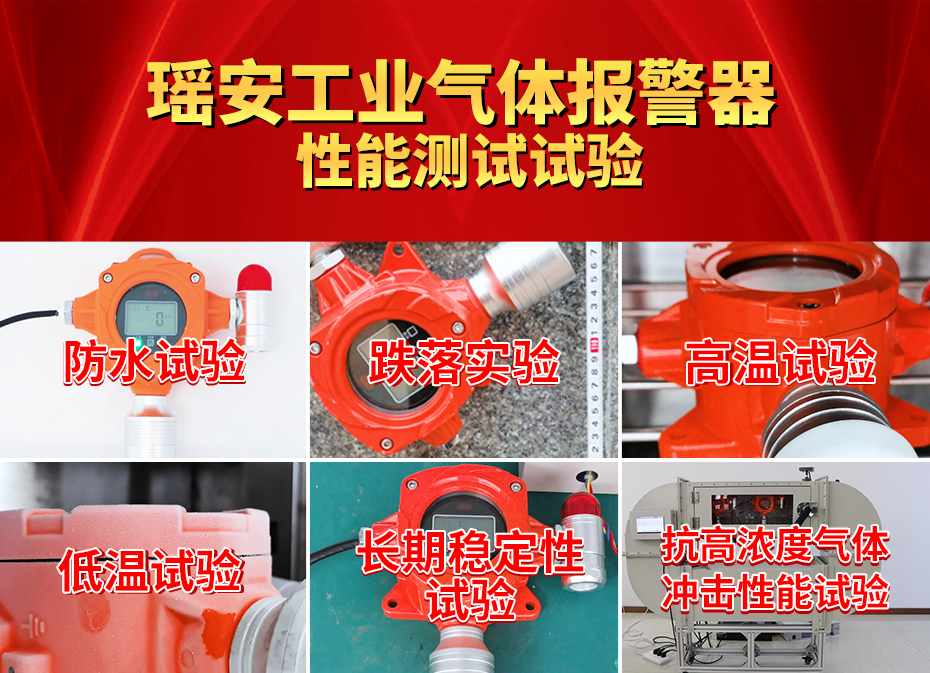 瑶安工业气体报警器
性能测试试验

防水试验

跌落实验

高温试验

低温试验

长期稳定性试验

抗高浓度气体冲击性能试验